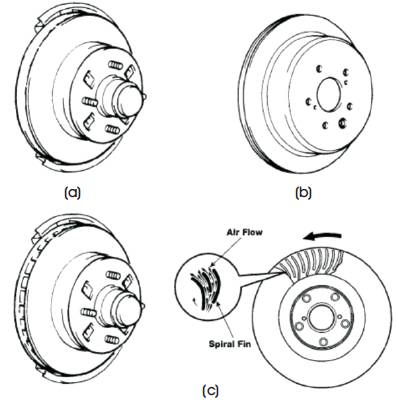 (a)

(b)

Air Flow

Spiral Fin

(c)